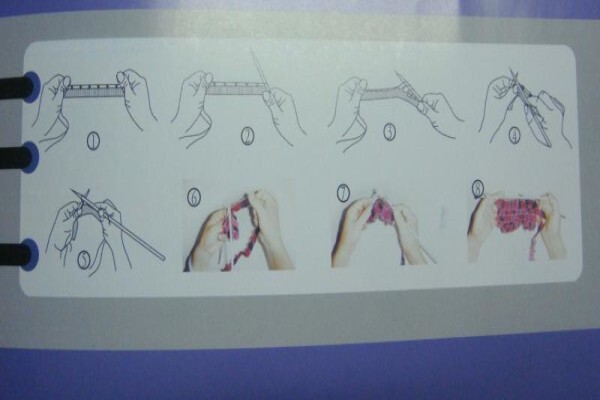 ①
②
③
④
⑤
⑥
⑦
⑧