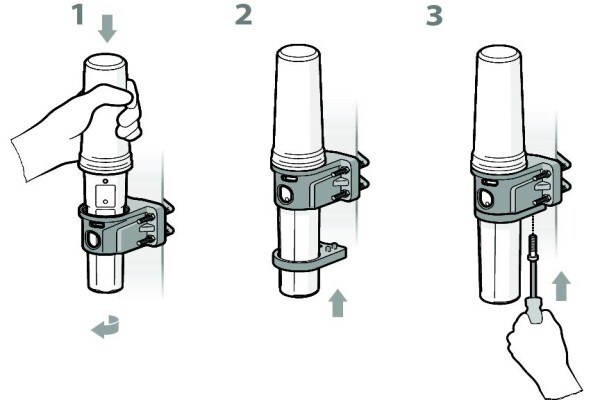 1

2

3