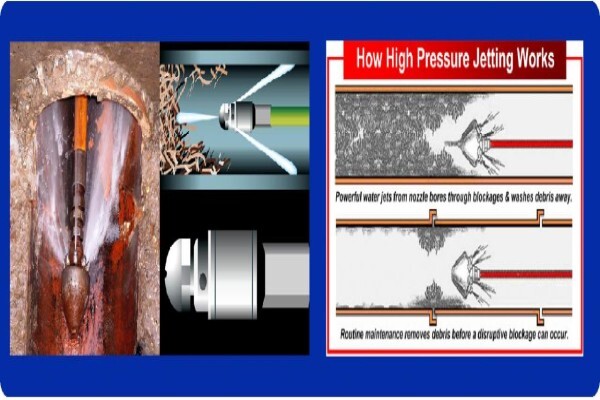 How High Pressure Jetting Works

Powerful water jets from nozzle bores through blockages & washes debris away.

Routine maintenance removes debris before a disruptive blockage can occur.